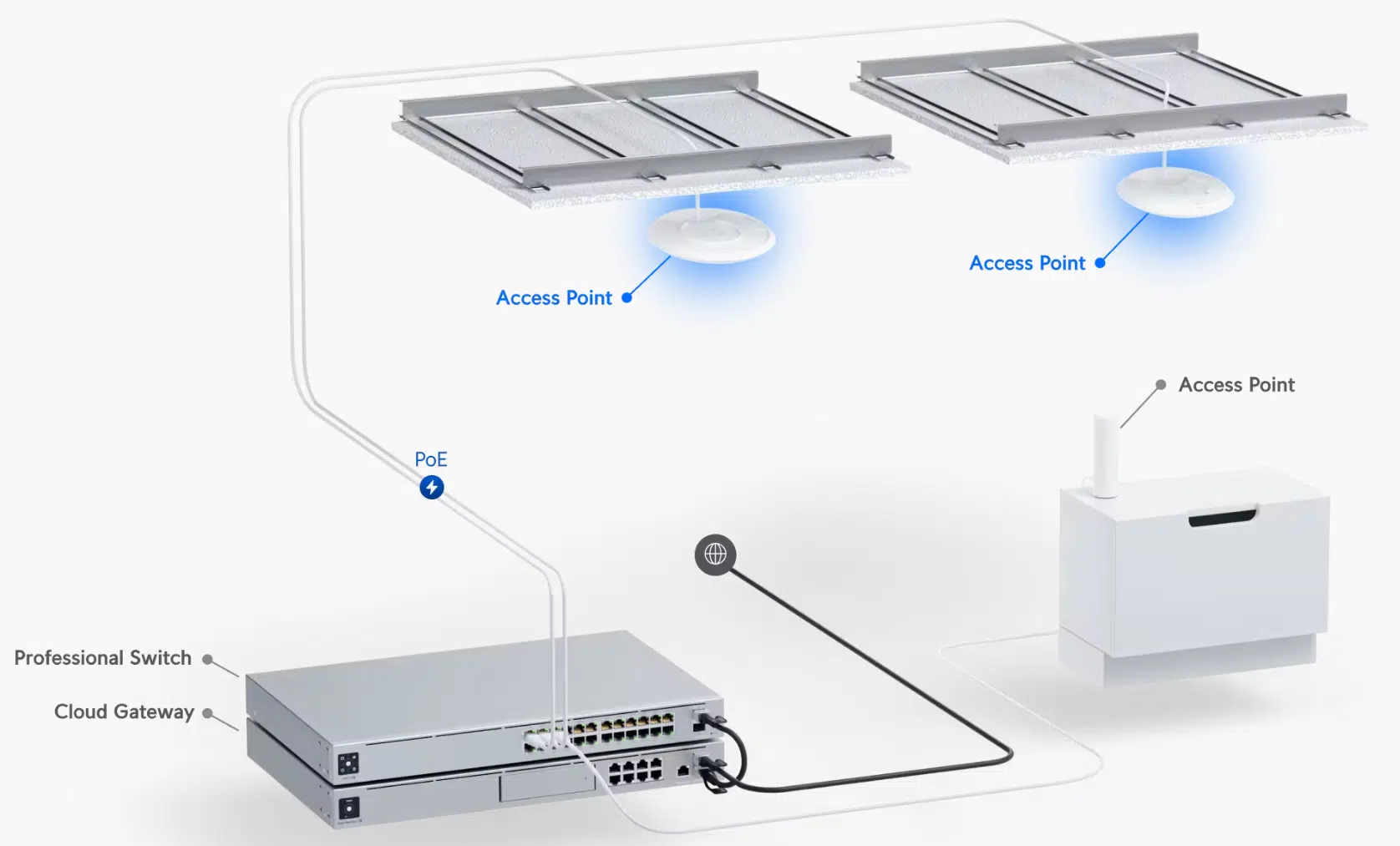 Access Point

Access Point

Access Point

PoE

Professional Switch

Cloud Gateway