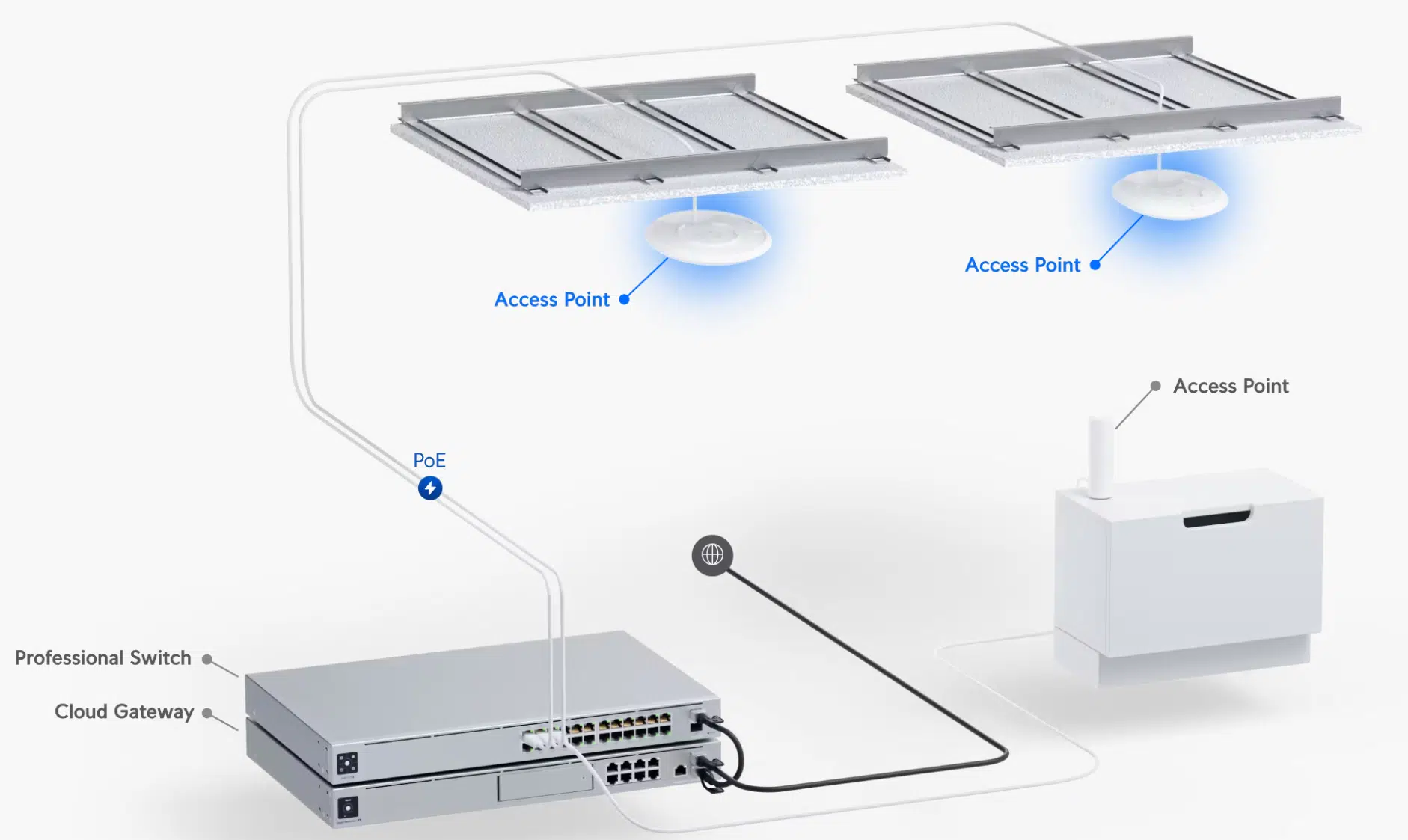 Access Point

Access Point

Access Point

PoE

Professional Switch

Cloud Gateway