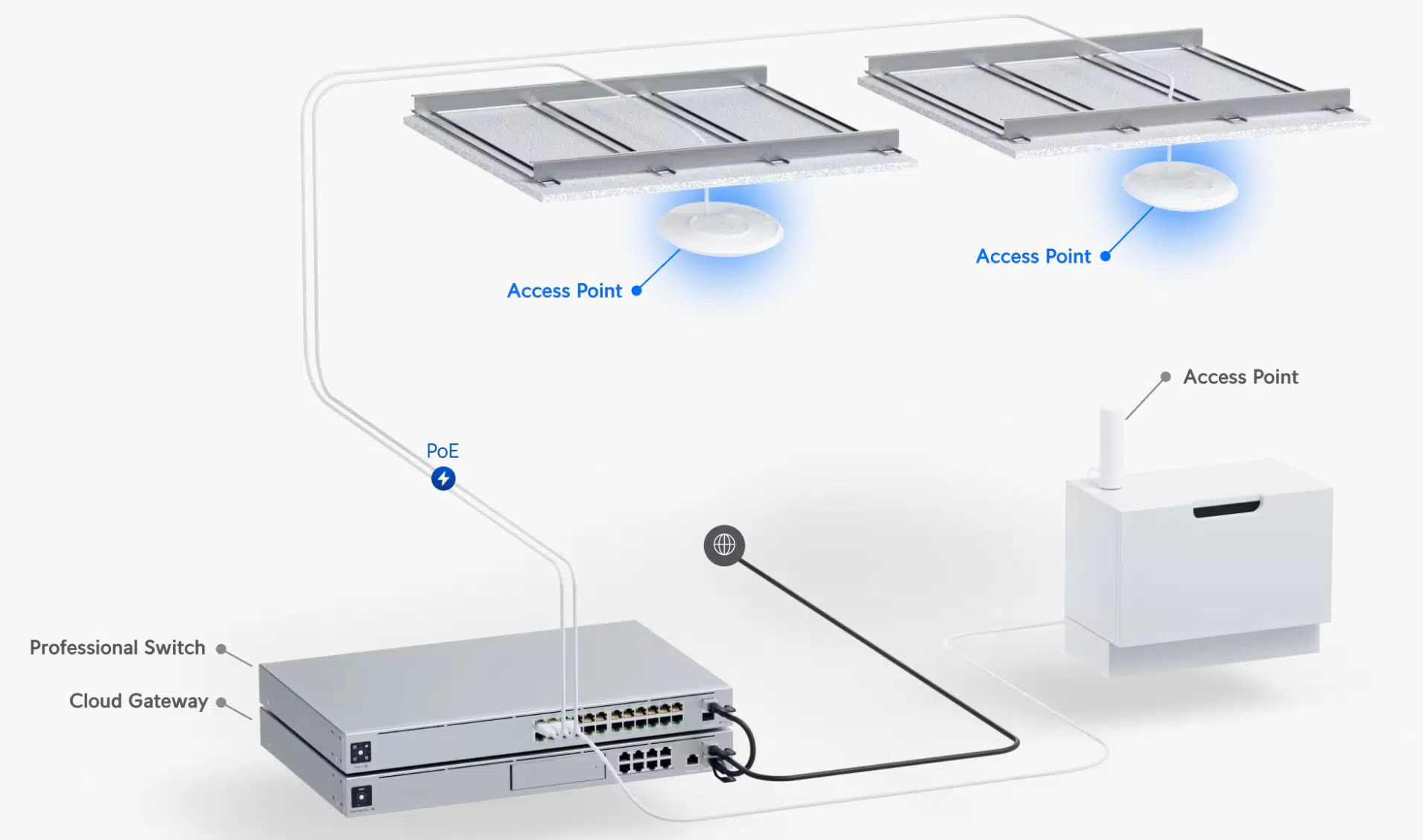 Access Point

Access Point

Access Point

PoE

Professional Switch

Cloud Gateway