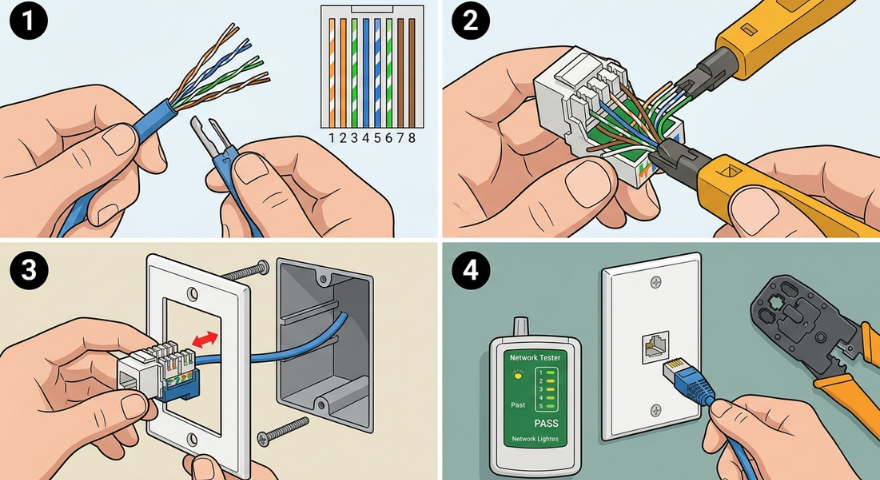 1

1 2 3 4 5 6 7 8

2

3

4

Network Tester

1
2
3
4
5

Past

PASS

Network Lightes